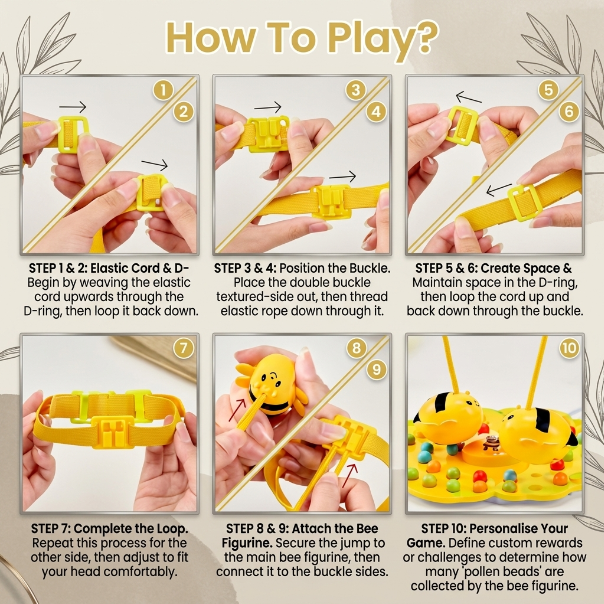 How To Play?

1
2

STEP 1 & 2: Elastic Cord & D- Begin by weaving the elastic cord upwards through the D-ring, then loop it back down.

3
4

STEP 3 & 4: Position the Buckle. Place the double buckle textured-side out, then thread elastic rope down through it.

5
6

STEP 5 & 6: Create Space & Maintain space in the D-ring, then loop the cord up and back down through the buckle.

7

STEP 7: Complete the Loop. Repeat this process for the other side, then adjust to fit your head comfortably.

8
9

STEP 8 & 9: Attach the Bee Figurine. Secure the jump to the main bee figurine, then connect it to the buckle sides.

10

STEP 10: Personalise Your Game. Define custom rewards or challenges to determine how many 'pollen beads' are collected by the bee figurine.