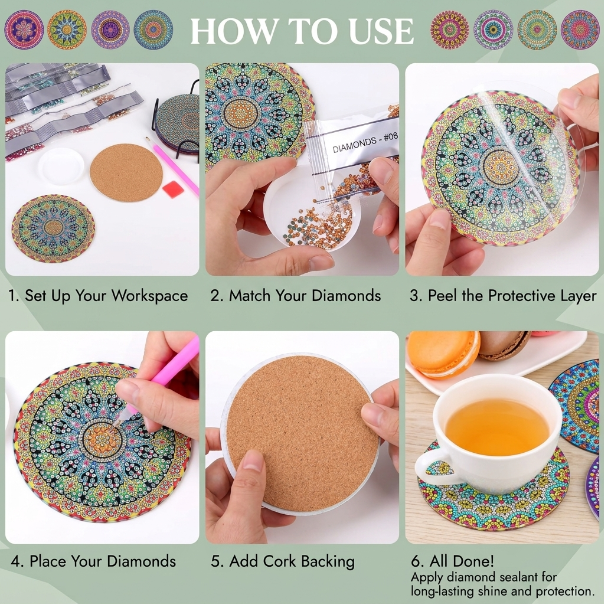 HOW TO USE

DIAMONDS - #08

1. Set Up Your Workspace

2. Match Your Diamonds

3. Peel the Protective Layer

4. Place Your Diamonds

5. Add Cork Backing

6. All Done!
Apply diamond sealant for long-lasting shine and protection.