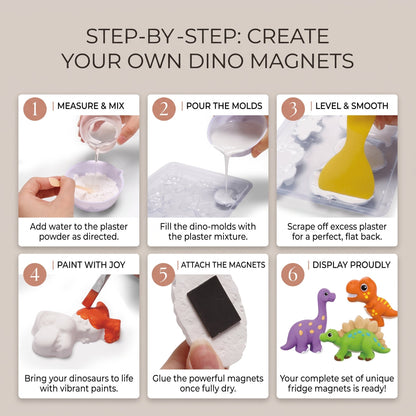 STEP-BY-STEP: CREATE YOUR OWN DINO MAGNETS

1 | MEASURE & MIX

Add water to the plaster powder as directed.

2 | POUR THE MOLDS

Fill the dino-molds with the plaster mixture.

3 | LEVEL & SMOOTH

Scrape off excess plaster for a perfect, flat back.

4 | PAINT WITH JOY

Bring your dinosaurs to life with vibrant paints.

5 | ATTACH THE MAGNETS

Glue the powerful magnets once fully dry.

6 | DISPLAY PROUDLY

Your complete set of unique fridge magnets is ready!