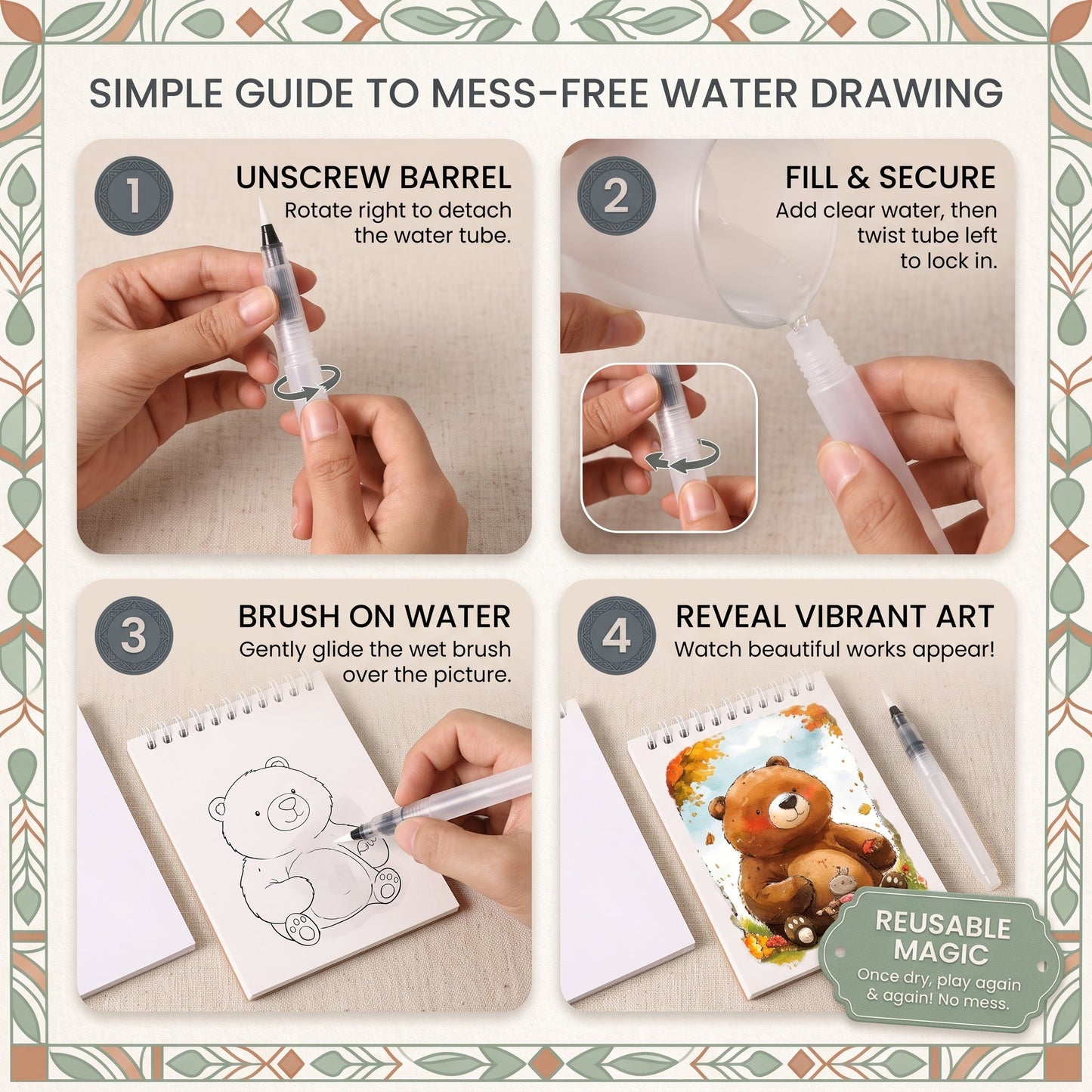 SIMPLE GUIDE TO MESS-FREE WATER DRAWING

1
UNSCREW BARREL
Rotate right to detach the water tube.

2
FILL & SECURE
Add clear water, then twist tube left to lock in.

3
BRUSH ON WATER
Gently glide the wet brush over the picture.

4
REVEAL VIBRANT ART
Watch beautiful works appear!

REUSABLE MAGIC
Once dry, play again & again! No mess.